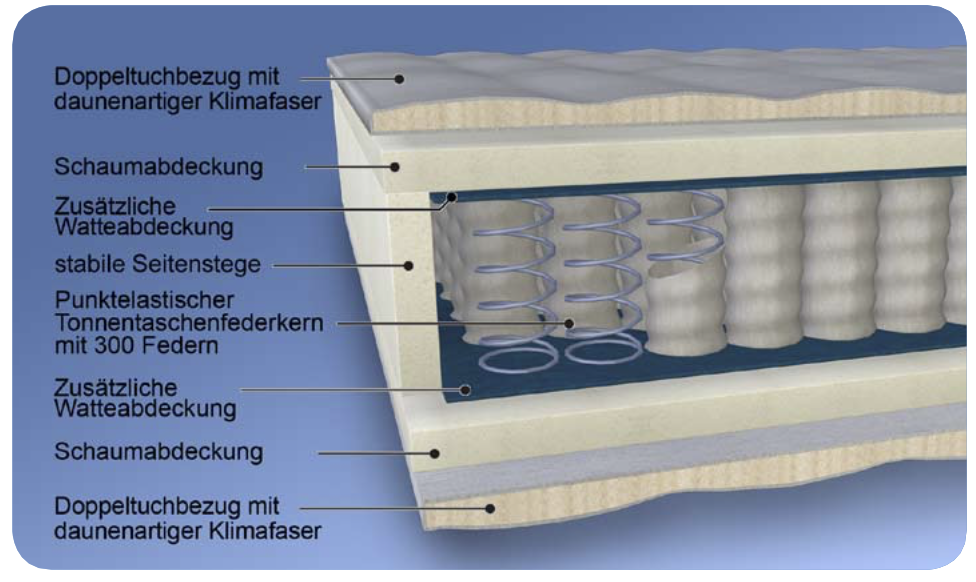 Doppeltuchbezug mit daunenartiger Klimafaser

Schaumabdeckung

Zusätzliche Watteabdeckung

stabile Seitenstege

Punktelastischer Tonnentaschenfederkern mit 300 Federn

Zusätzliche Watteabdeckung

Schaumabdeckung

Doppeltuchbezug mit daunenartiger Klimafaser